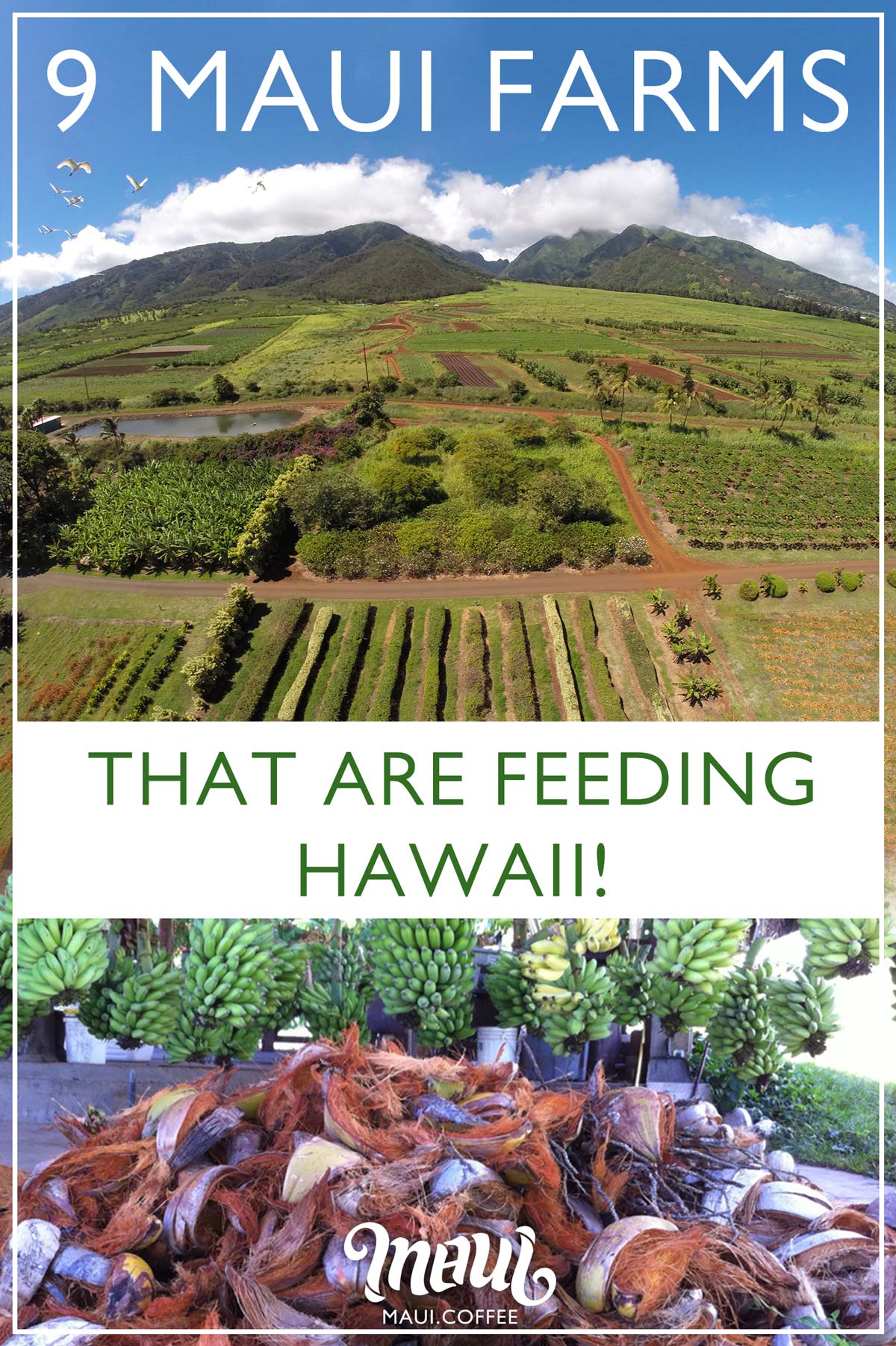 9 MAUI FARMS

THAT ARE FEEDING HAWAII!

Maui

MAUI.COFFEE