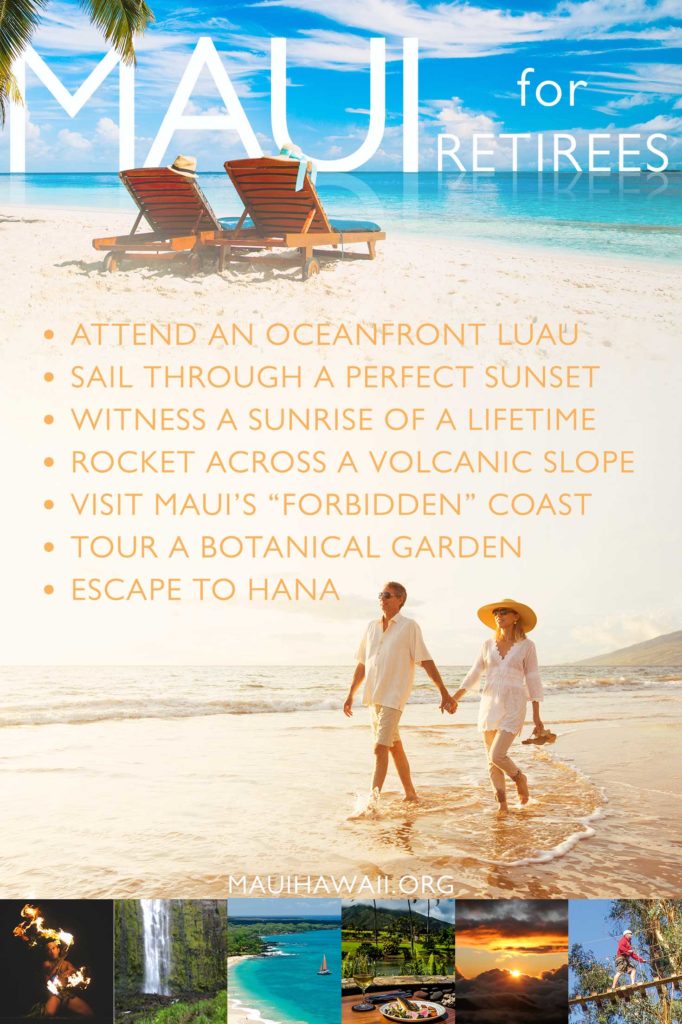 MAUI for RETIREES

• ATTEND AN OCEANFRONT LUAU
• SAIL THROUGH A PERFECT SUNSET
• WITNESS A SUNRISE OF A LIFETIME
• ROCKET ACROSS A VOLCANIC SLOPE
• VISIT MAUI'S "FORBIDDEN" COAST
• TOUR A BOTANICAL GARDEN
• ESCAPE TO HANA

MAUIHAWAII.ORG